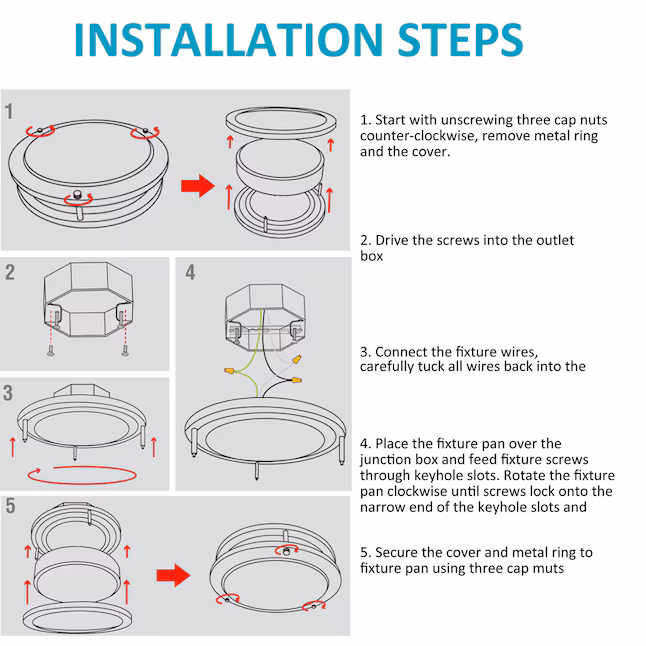 INSTALLATION STEPS

1

2

4

3

5

1. Start with unscrewing three cap nuts counter-clockwise, remove metal ring and the cover.

2. Drive the screws into the outlet box

3. Connect the fixture wires, carefully tuck all wires back into the

4. Place the fixture pan over the junction box and feed fixture screws through keyhole slots. Rotate the fixture pan clockwise until screws lock onto the narrow end of the keyhole slots and

5. Secure the cover and metal ring to fixture pan using three cap muts