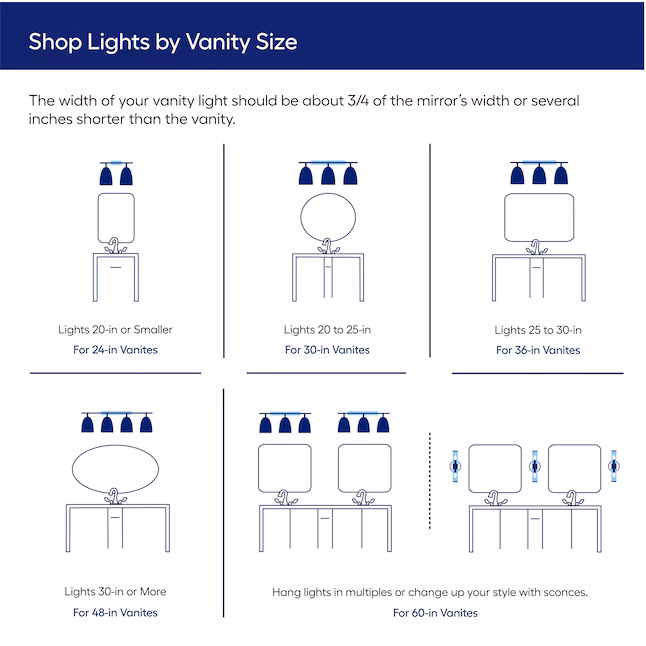 Shop Lights by Vanity Size

The width of your vanity light should be about 3/4 of the mirror's width or several inches shorter than the vanity.

Lights 20-in or Smaller
For 24-in Vanites

Lights 20 to 25-in
For 30-in Vanites

Lights 25 to 30-in
For 36-in Vanites

Lights 30-in or More
For 48-in Vanites

Hang lights in multiples or change up your style with sconces.
For 60-in Vanites